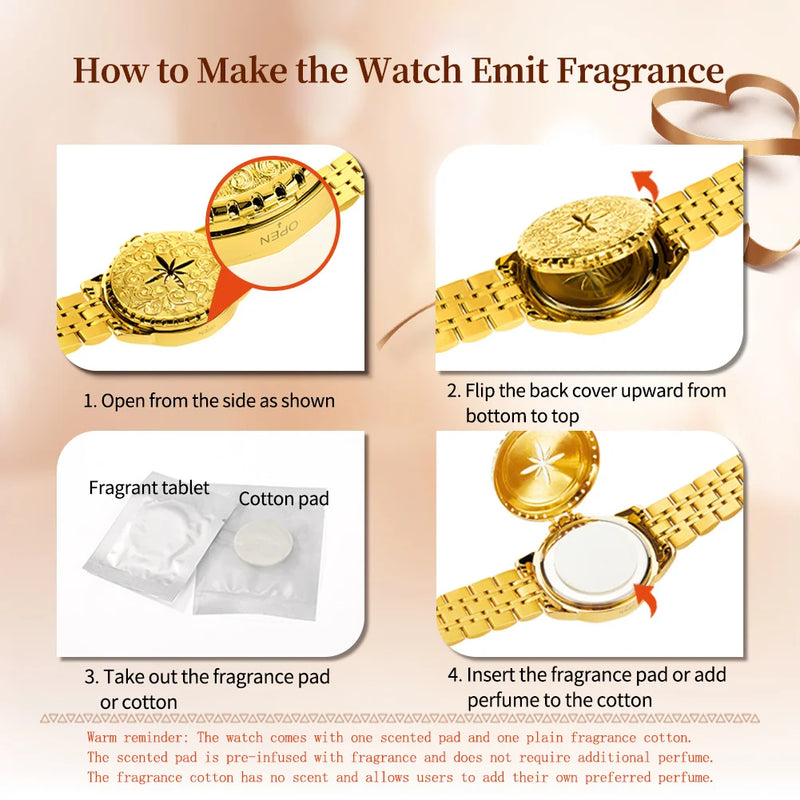 How to Make the Watch Emit Fragrance

OPEN

1. Open from the side as shown

2. Flip the back cover upward from bottom to top

Fragrant tablet

Cotton pad

3. Take out the fragrance pad or cotton

4. Insert the fragrance pad or add perfume to the cotton

Warm reminder: The watch comes with one scented pad and one plain fragrance cotton. The scented pad is pre-infused with fragrance and does not require additional perfume. The fragrance cotton has no scent and allows users to add their own preferred perfume.