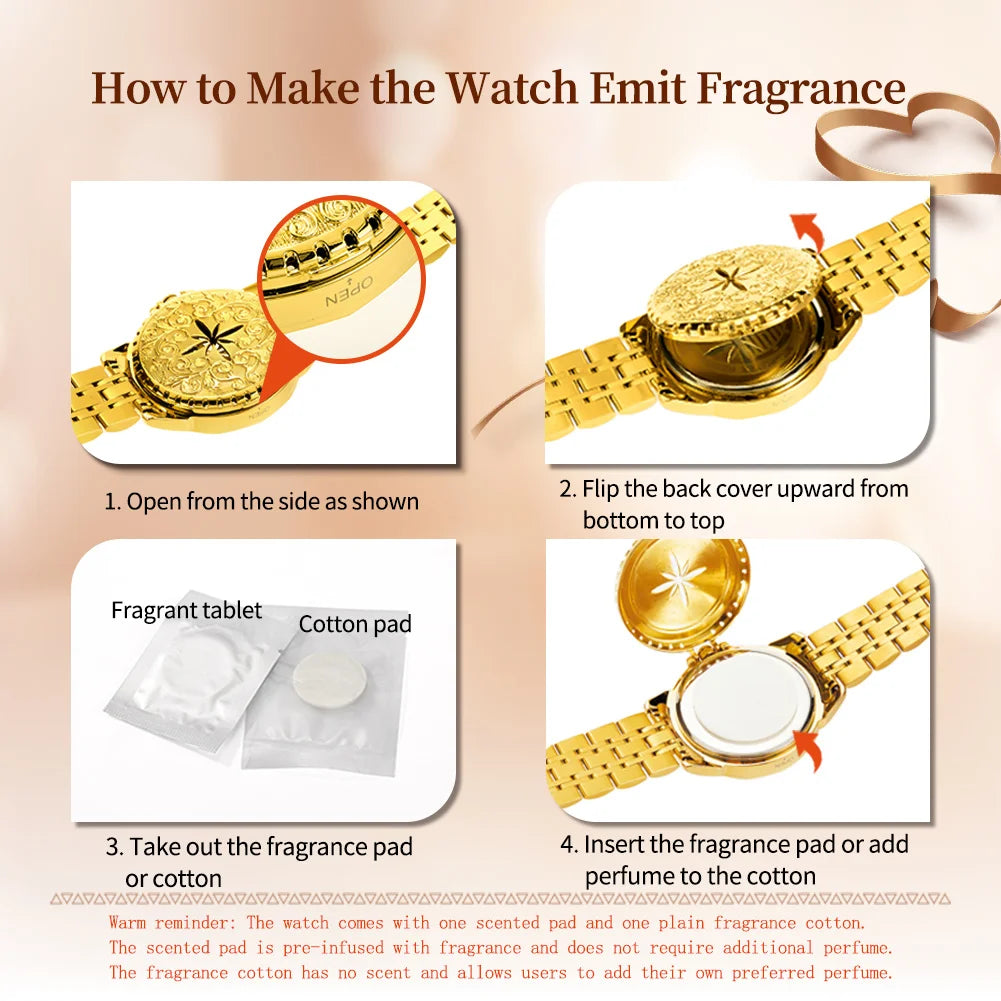 How to Make the Watch Emit Fragrance

OPEN

1. Open from the side as shown

2. Flip the back cover upward from bottom to top

Fragrant tablet

Cotton pad

3. Take out the fragrance pad or cotton

4. Insert the fragrance pad or add perfume to the cotton

Warm reminder: The watch comes with one scented pad and one plain fragrance cotton.
The scented pad is pre-infused with fragrance and does not require additional perfume.
The fragrance cotton has no scent and allows users to add their own preferred perfume.